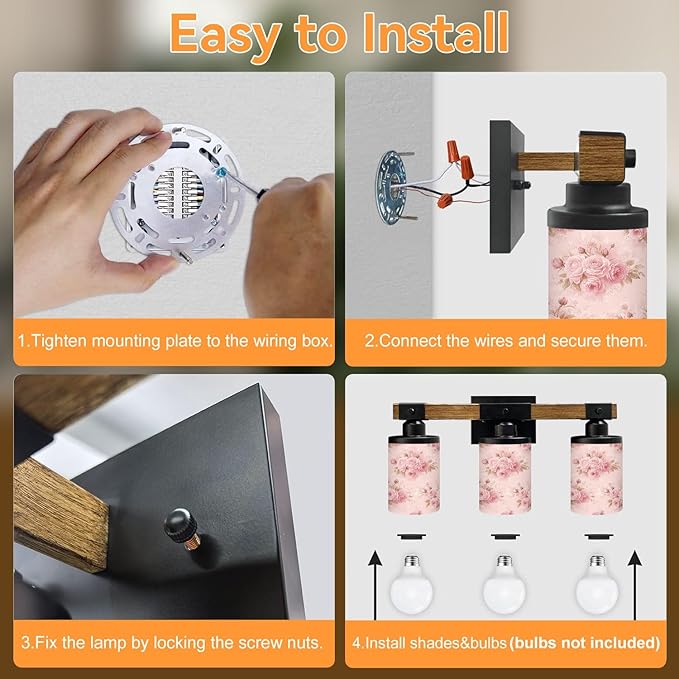 Easy to Install

1.Tighten mounting plate to the wiring box.

2.Connect the wires and secure them.

3.Fix the lamp by locking the screw nuts.

4.Install shades&bulbs (bulbs not included)