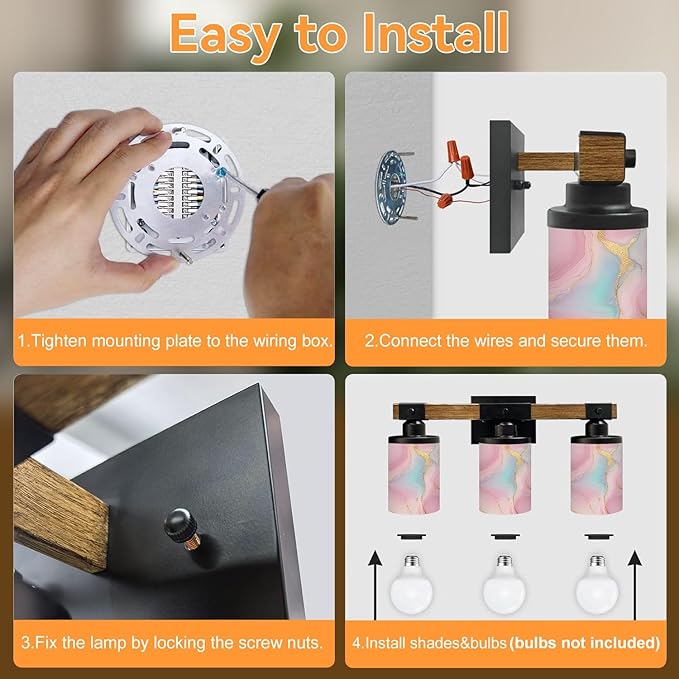 Easy to Install

1.Tighten mounting plate to the wiring box.

2.Connect the wires and secure them.

3.Fix the lamp by locking the screw nuts.

4.Install shades&bulbs (bulbs not included)