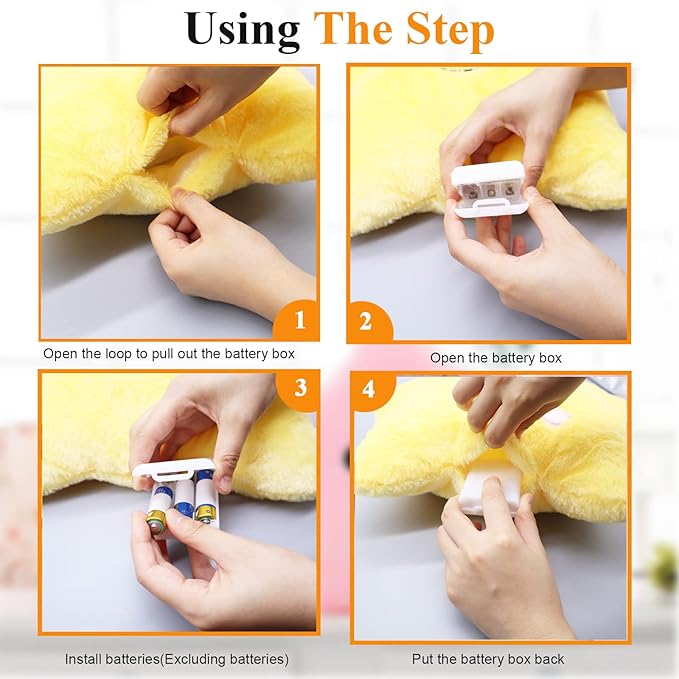 Using The Step

1

Open the loop to pull out the battery box

2

Open the battery box

3

Install batteries(Excluding batteries)

4

Put the battery box back