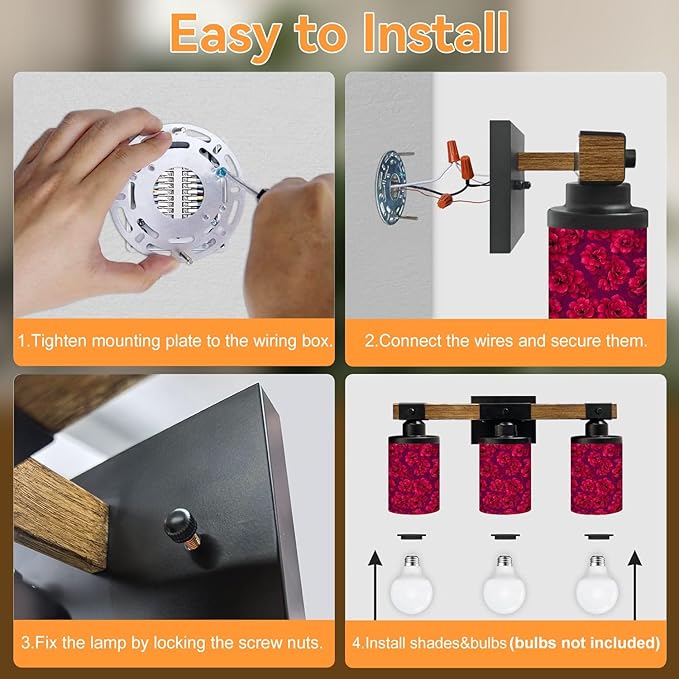 Easy to Install

1.Tighten mounting plate to the wiring box.

2.Connect the wires and secure them.

3.Fix the lamp by locking the screw nuts.

4.Install shades&bulbs (bulbs not included)